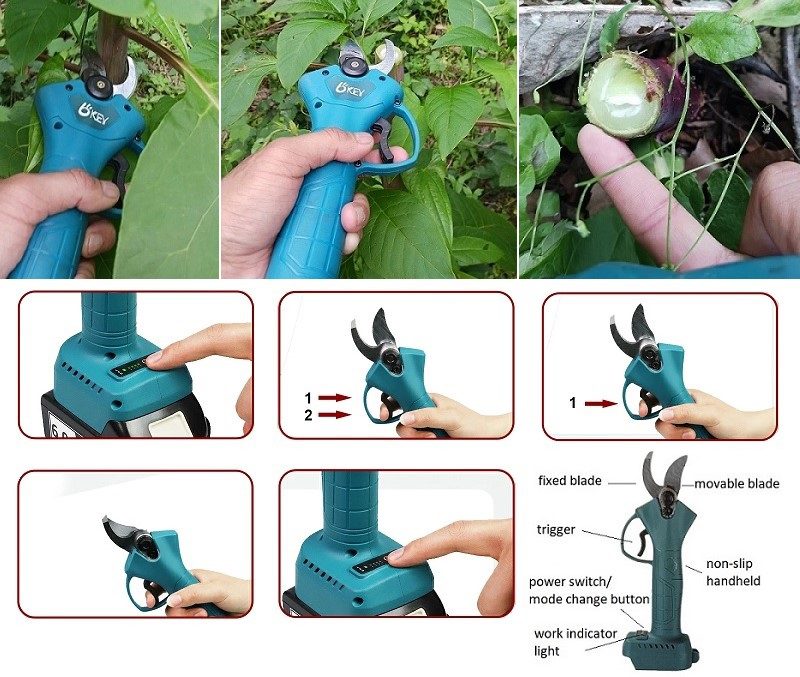 KEY

KEY

1
2

1

fixed blade
movable blade
trigger
non-slip handheld
power switch/ mode change button
work indicator light